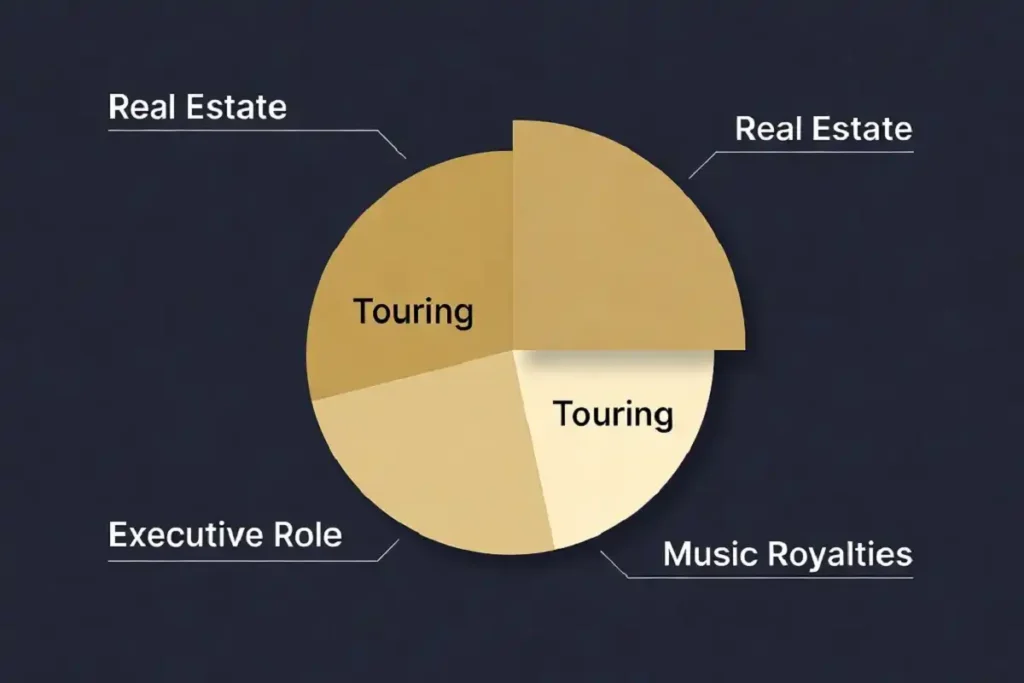 Real Estate

Real Estate

Touring

Touring

Executive Role

Music Royalties